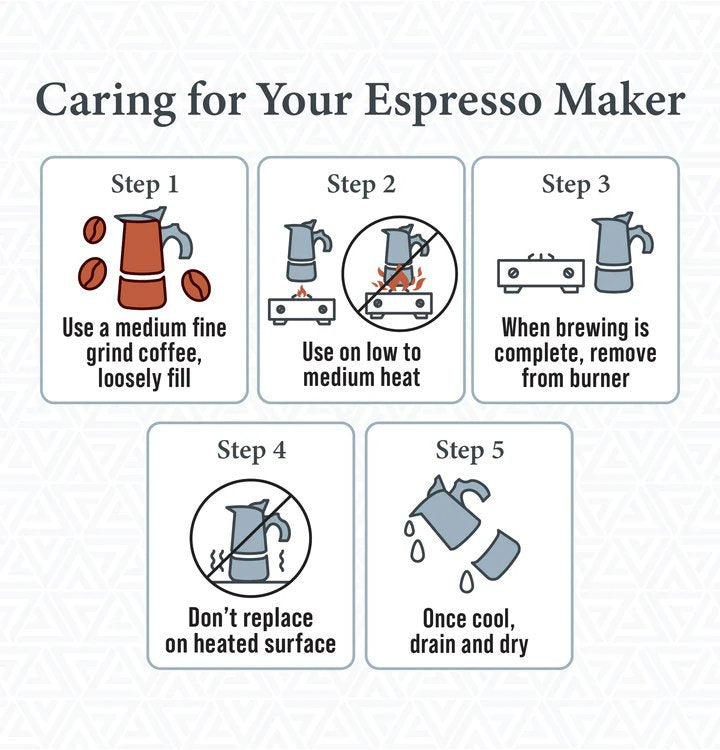 Caring for Your Espresso Maker

Step 1

Use a medium fine grind coffee, loosely fill

Step 2

Use on low to medium heat

Step 3

When brewing is complete, remove from burner

Step 4

Don't replace on heated surface

Step 5

Once cool, drain and dry