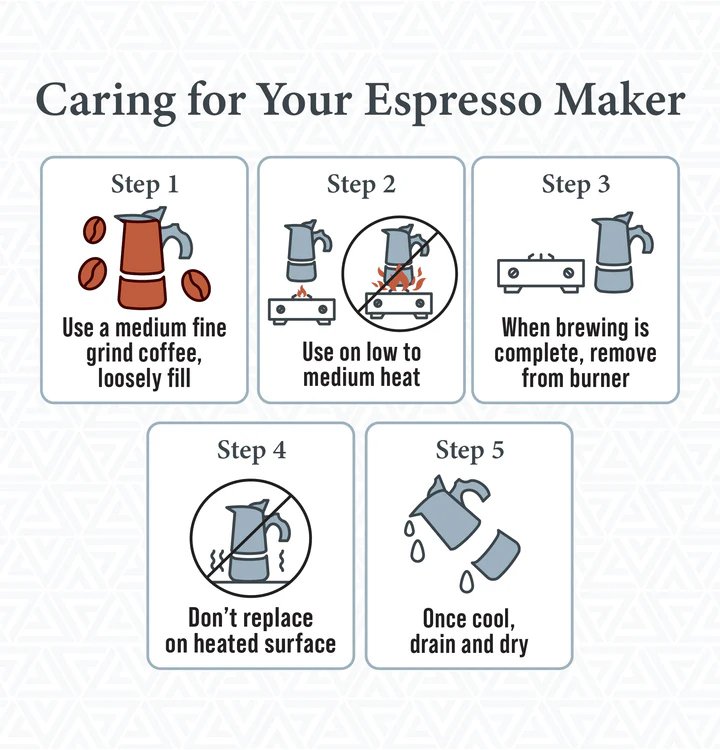 Caring for Your Espresso Maker

Step 1

Use a medium fine grind coffee, loosely fill

Step 2

Use on low to medium heat

Step 3

When brewing is complete, remove from burner

Step 4

Don't replace on heated surface

Step 5

Once cool, drain and dry