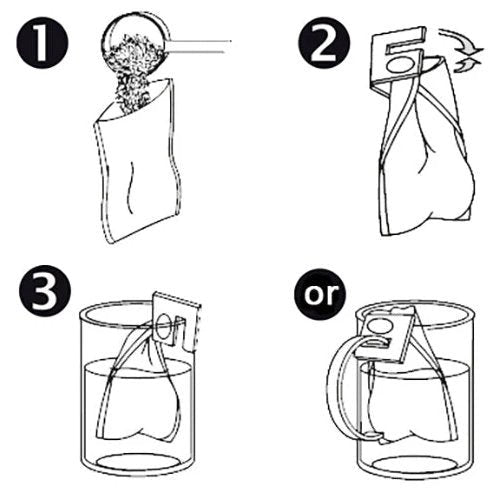 1

2

3

or