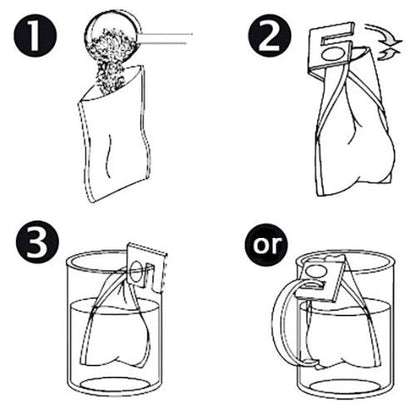 1
2
3
or